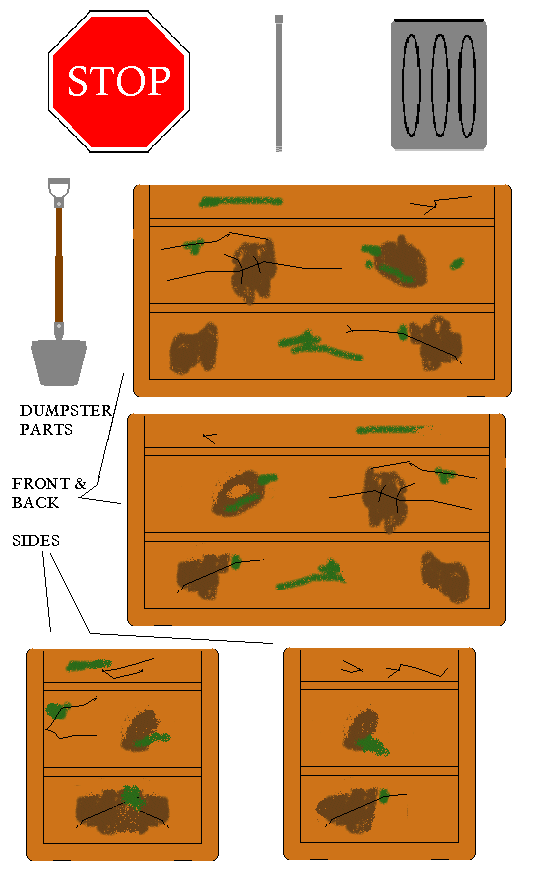 STOP

DUMPSTER PARTS

FRONT & BACK

SIDES