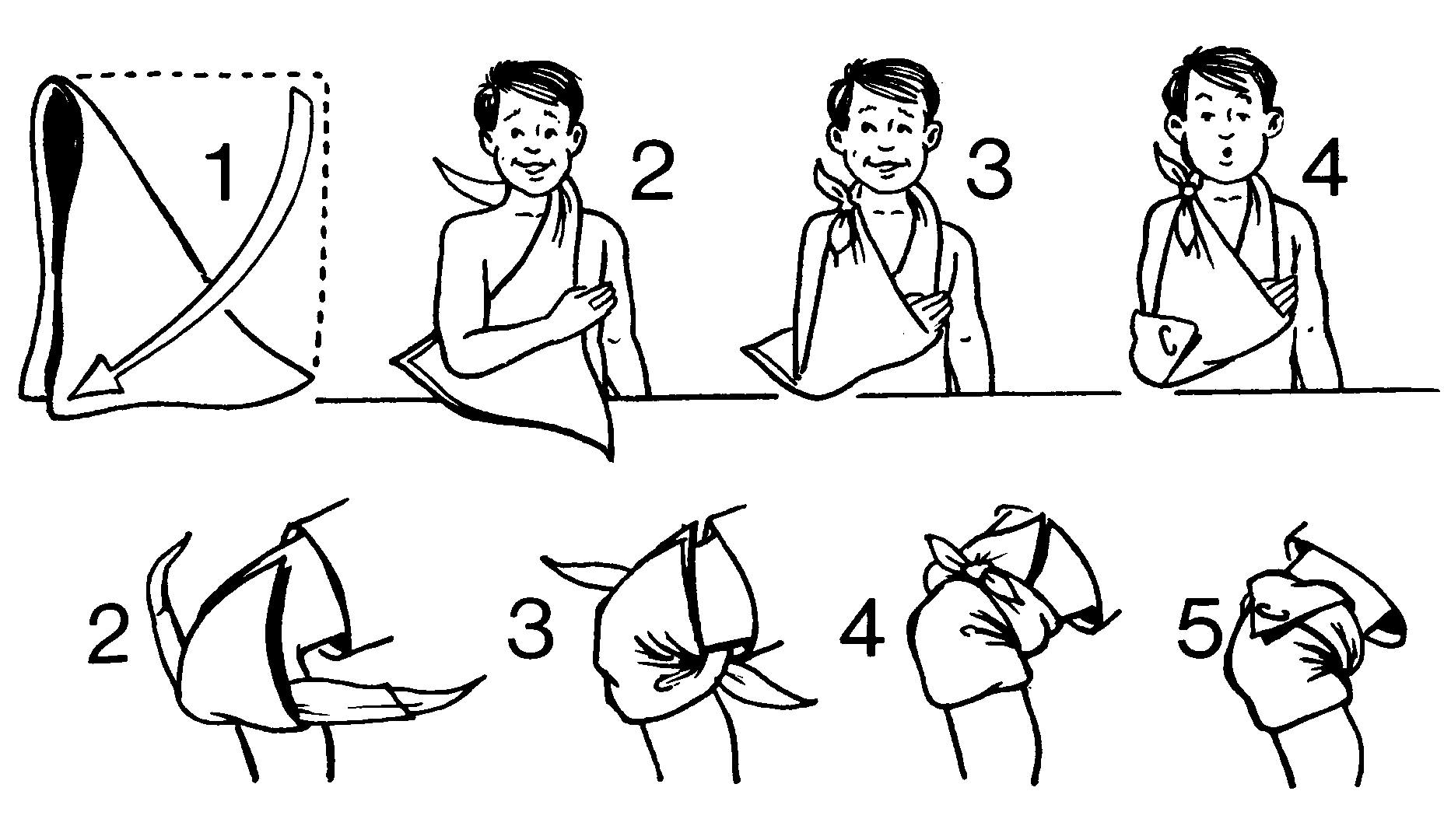 1
2
3
4
C
2
3
4
5