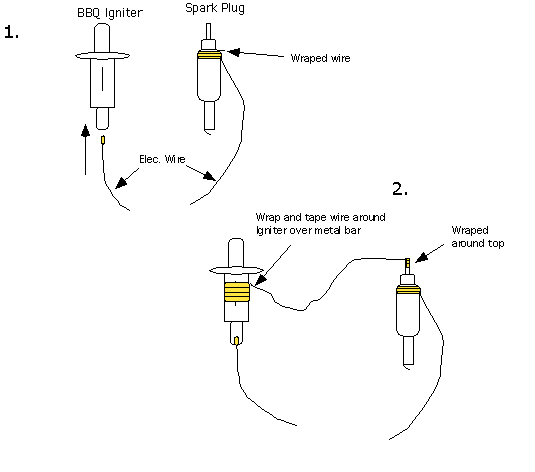 1.

BBQ Igniter

Spark Plug

Wraped wire

Elec. Wire

2.

Wrap and tape wire around Igniter over metal bar

Wraped around top